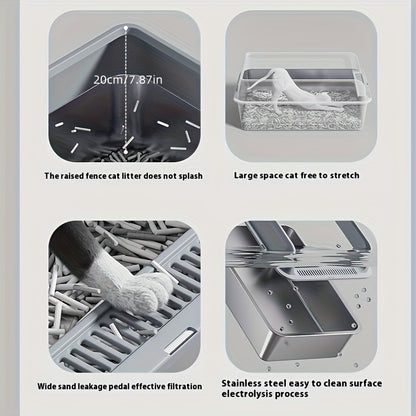 20cm/7.87in

The raised fence cat litter does not splash

Large space cat free to stretch

Wide sand leakage pedal effective filtration

Stainless steel easy to clean surface electrolysis process