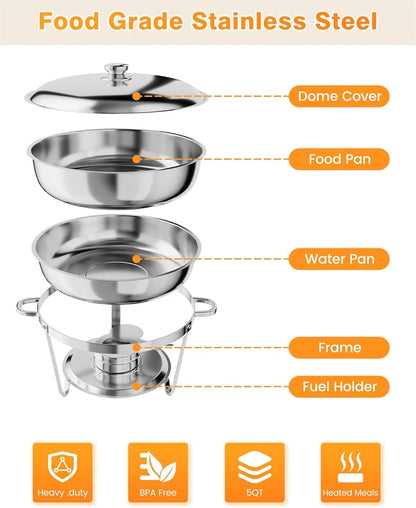 Food Grade Stainless Steel

Dome Cover

Food Pan

Water Pan

Frame

Fuel Holder

Heavy .duty

BPA Free

5QT

Heated Meals