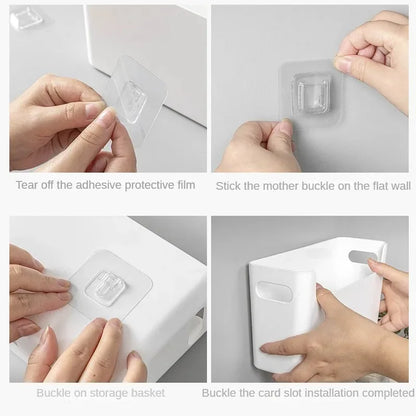 Tear off the adhesive protective film

Stick the mother buckle on the flat wall

Buckle on storage basket

Buckle the card slot installation completed