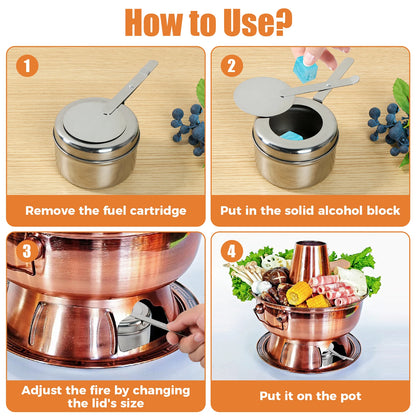 How to Use?

1

Remove the fuel cartridge

2

Put in the solid alcohol block

3

Adjust the fire by changing the lid's size

4

Put it on the pot