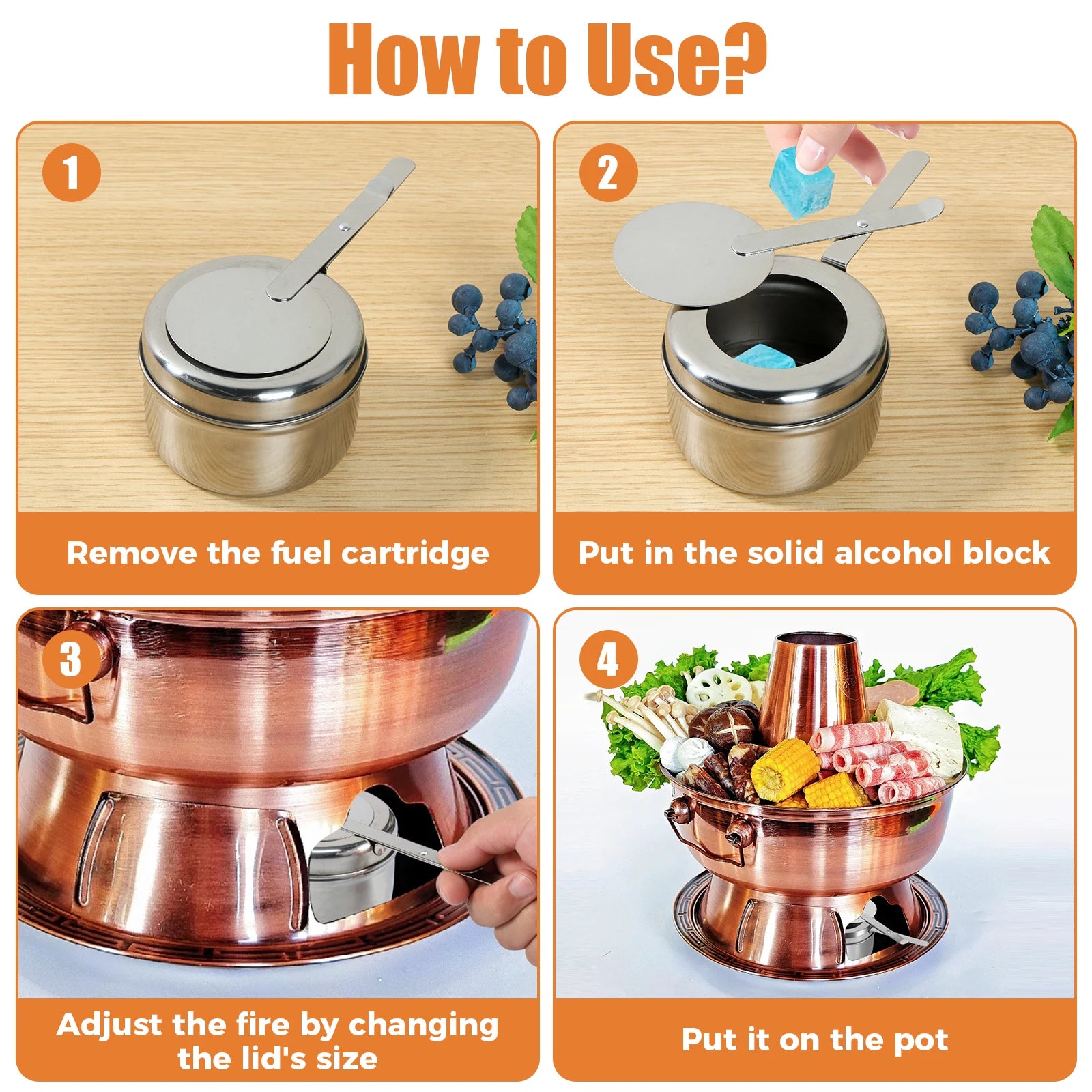 How to Use?

1

Remove the fuel cartridge

2

Put in the solid alcohol block

3

Adjust the fire by changing the lid's size

4

Put it on the pot