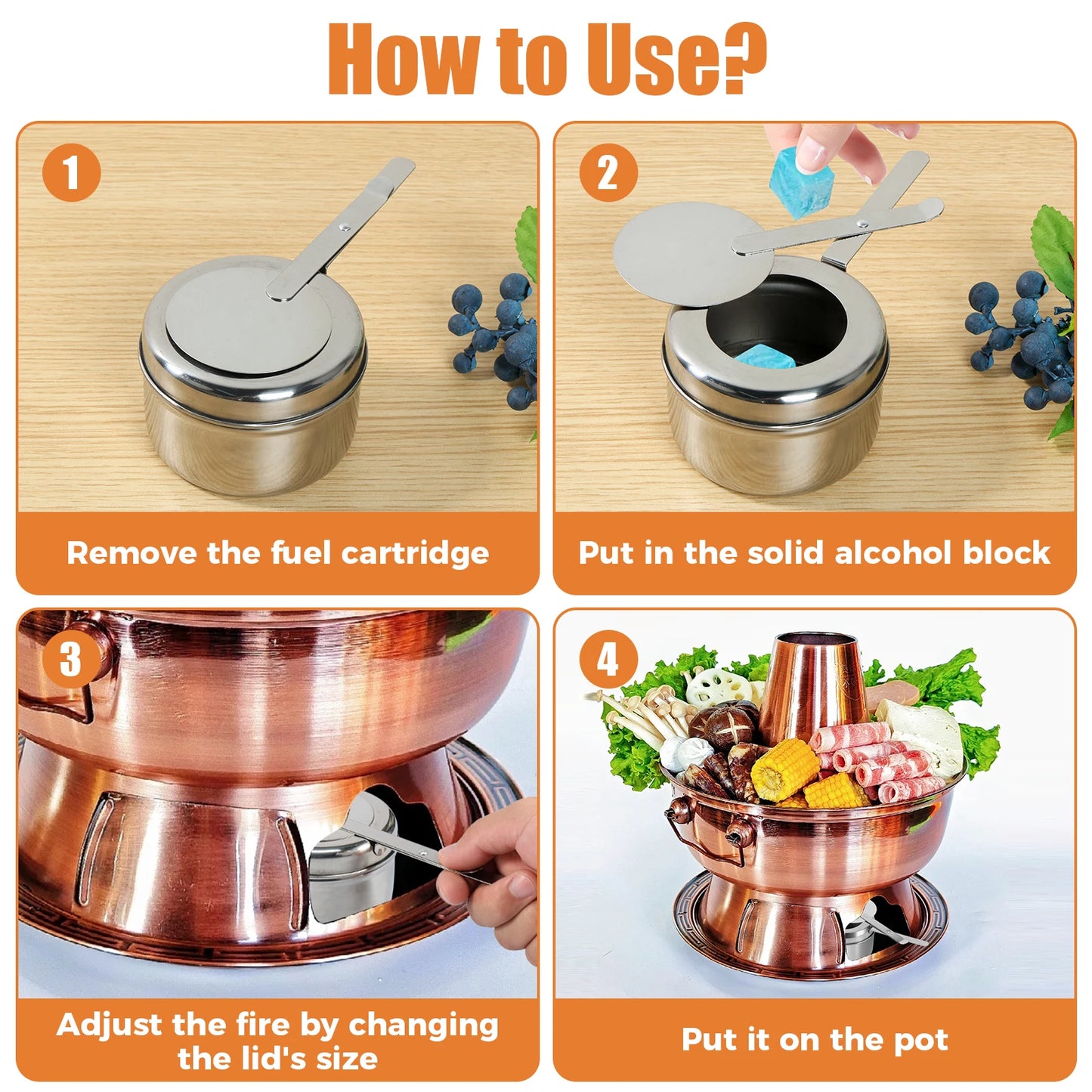 How to Use?

1

Remove the fuel cartridge

2

Put in the solid alcohol block

3

Adjust the fire by changing the lid's size

4

Put it on the pot